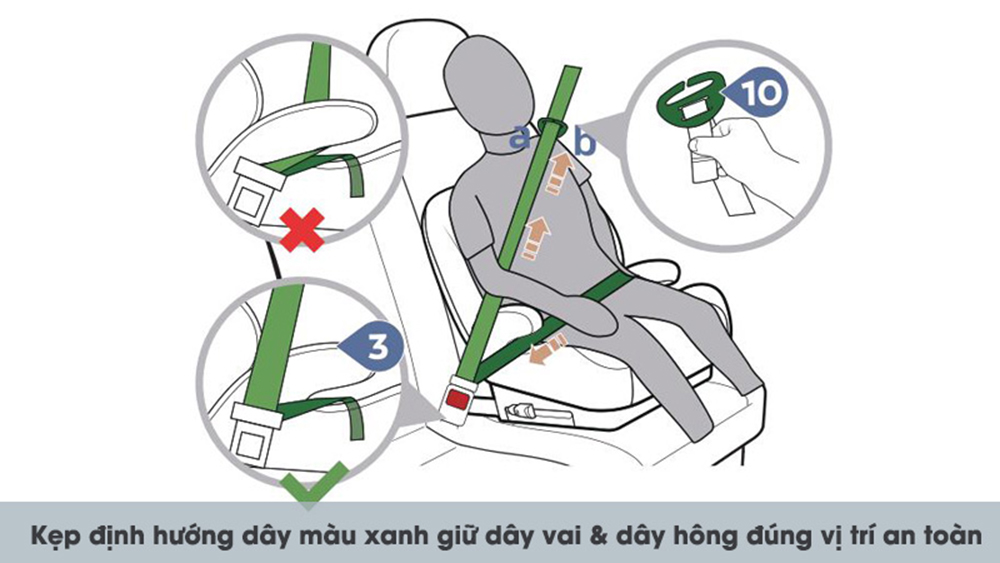 a b

10

3

Kẹp định hướng dây màu xanh giữ dây vai & dây hông đúng vị trí an toàn